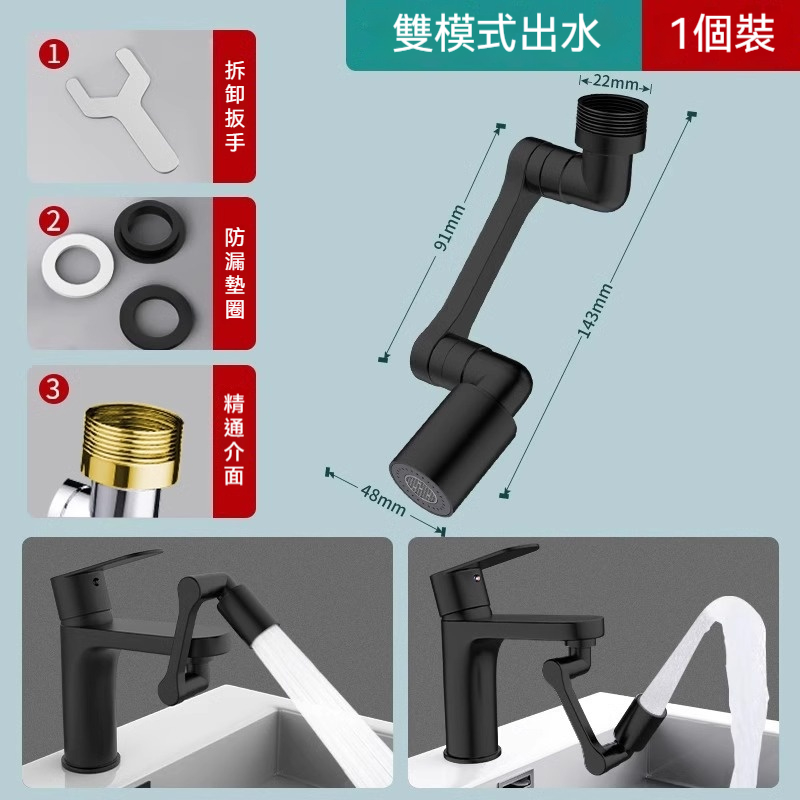 雙模式出水
1個裝

1
拆卸扳手

2
防漏墊圈

3
精通介面

22mm
91mm
143mm
48mm